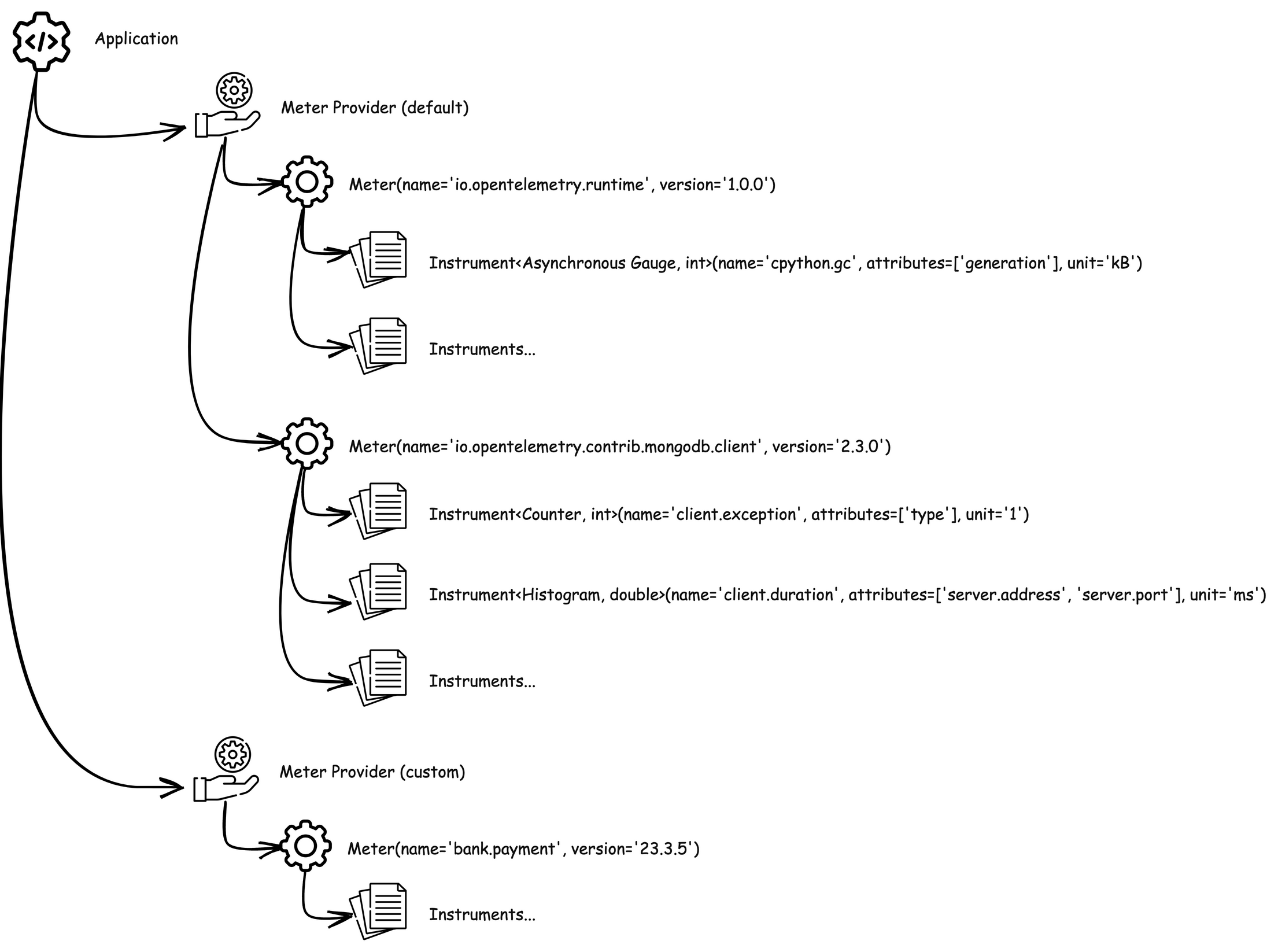 Application

Meter Provider (default)

Meter(name='io.opentelemetry.runtime', version='1.0.0')

Instrument<Asynchronous Gauge, int>(name='cpython.gc', attributes=['generation'], unit='kB')

Instruments...

Meter(name='io.opentelemetry.contrib.mongodb.client', version='2.3.0')

Instrument<Counter, int>(name='client.exception', attributes=['type'], unit='1')

Instrument<Histogram, double>(name='client.duration', attributes=['server.address', 'server.port'], unit='ms')

Instruments...

Meter Provider (custom)

Meter(name='bank.payment', version='23.3.5')

Instruments...